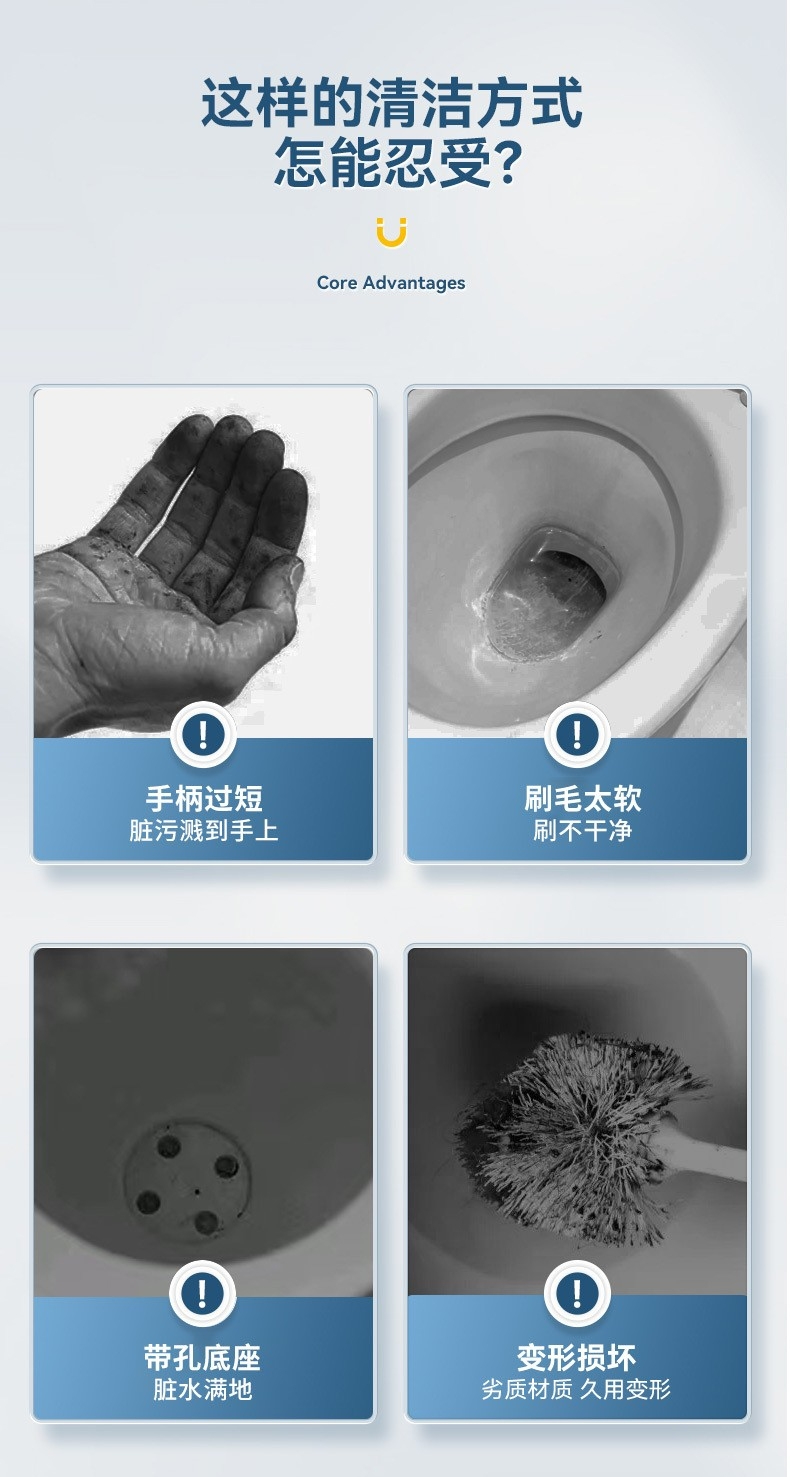 这样的清洁方式
怎能忍受?

Core Advantages

!
手柄过短
脏污溅到手上

!
刷毛太软
刷不干净

!
带孔底座
脏水满地

!
变形损坏
劣质材质 久用变形