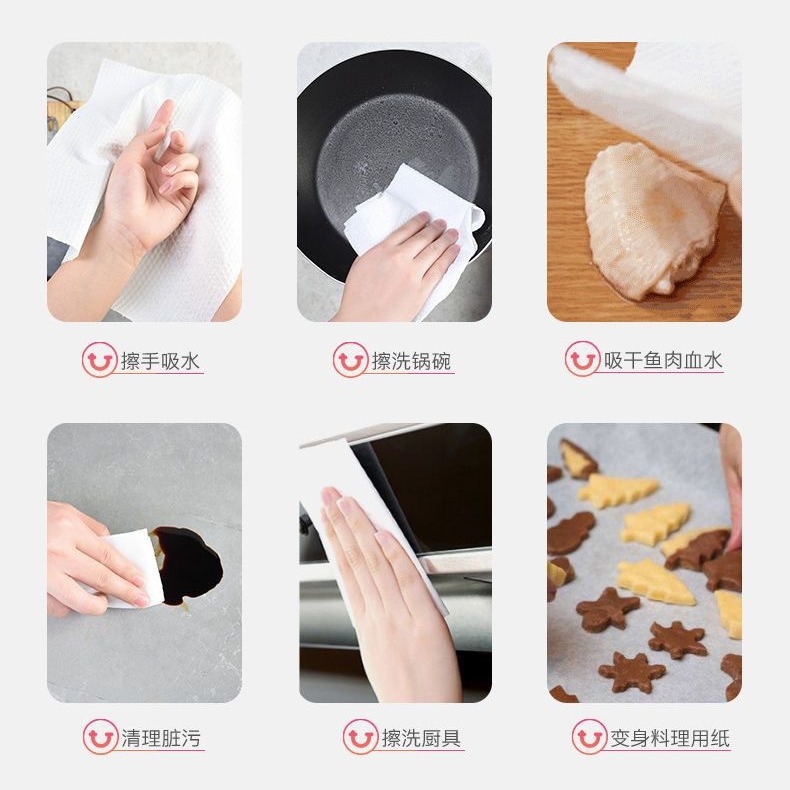 擦手吸水

擦洗锅碗

吸干鱼肉血水

清理脏污

擦洗厨具

变身料理用纸