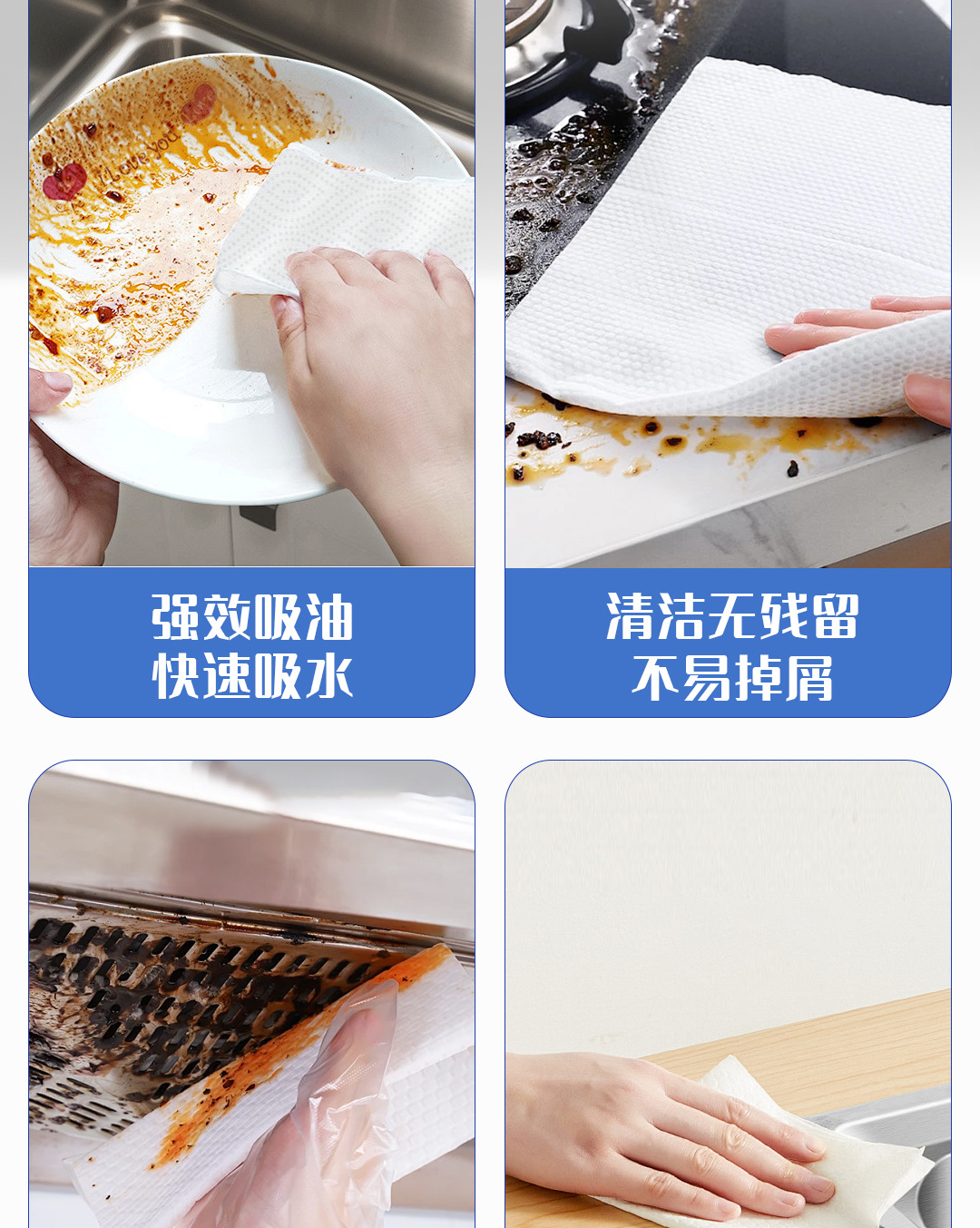 I Love you

强效吸油
快速吸水

清洁无残留
不易掉屑