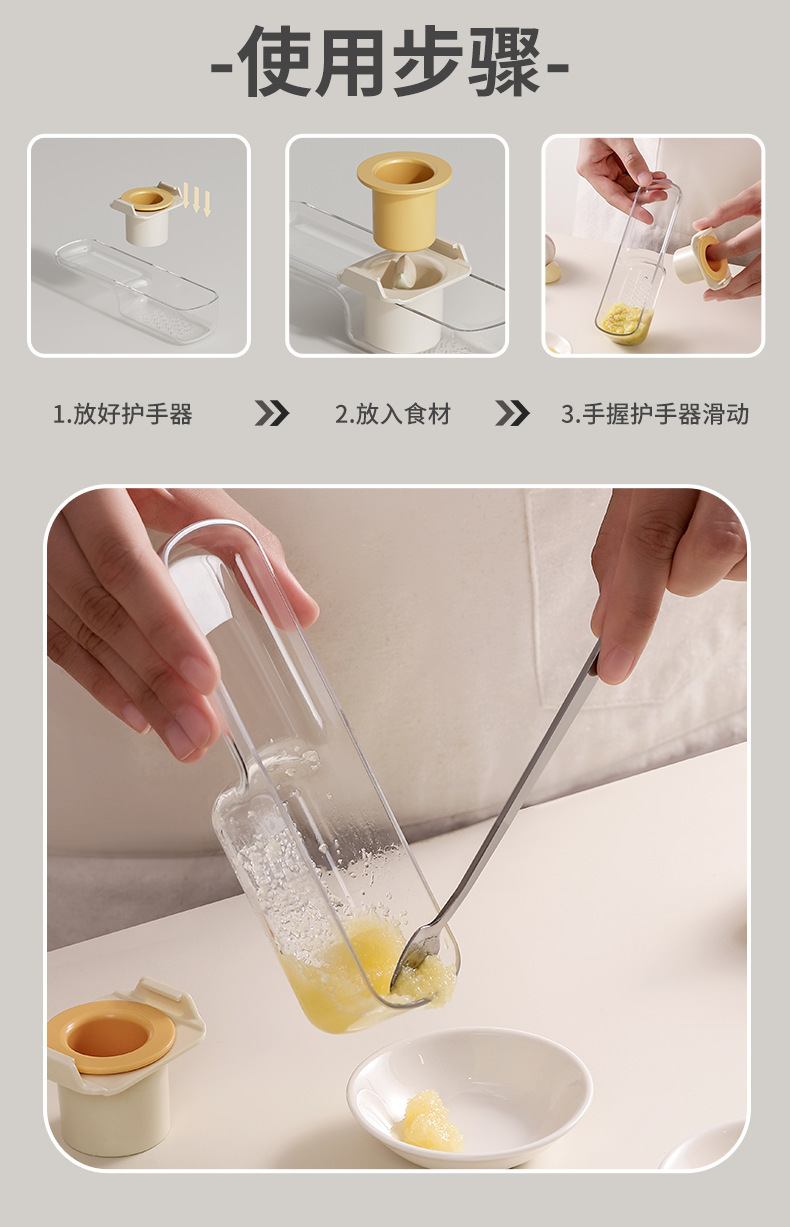 -使用步骤-

1.放好护手器

2.放入食材

3.手握护手器滑动